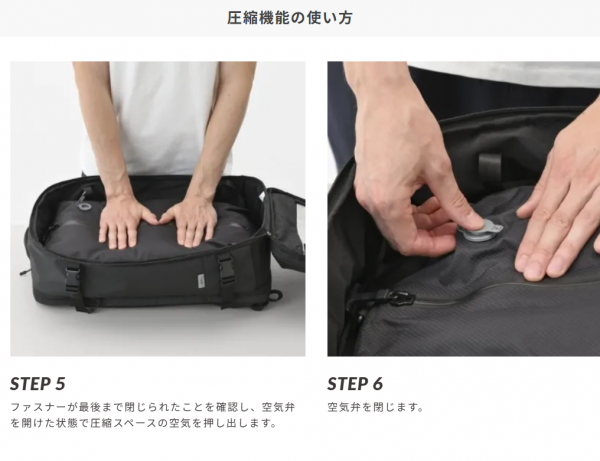 圧縮機能の使い方

STEP 5

ファスナーが最後まで閉じられたことを確認し、空気弁を開けた状態で圧縮スペースの空気を押し出します。

STEP 6

空気弁を閉じます。